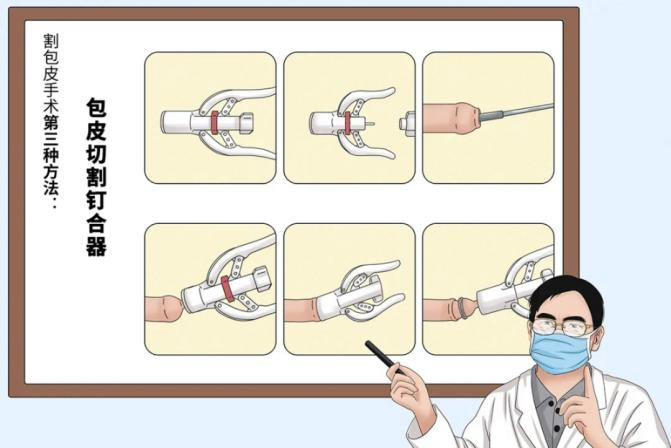 割包皮手术第三种方法：

包皮切割钉合器