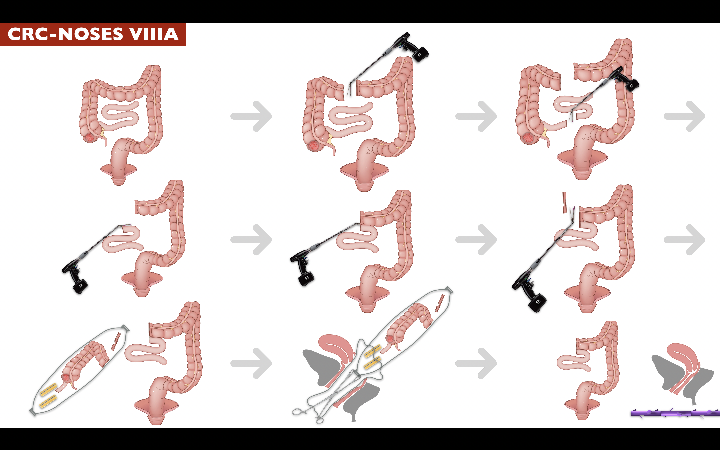 CRC-NOSES VIIIA