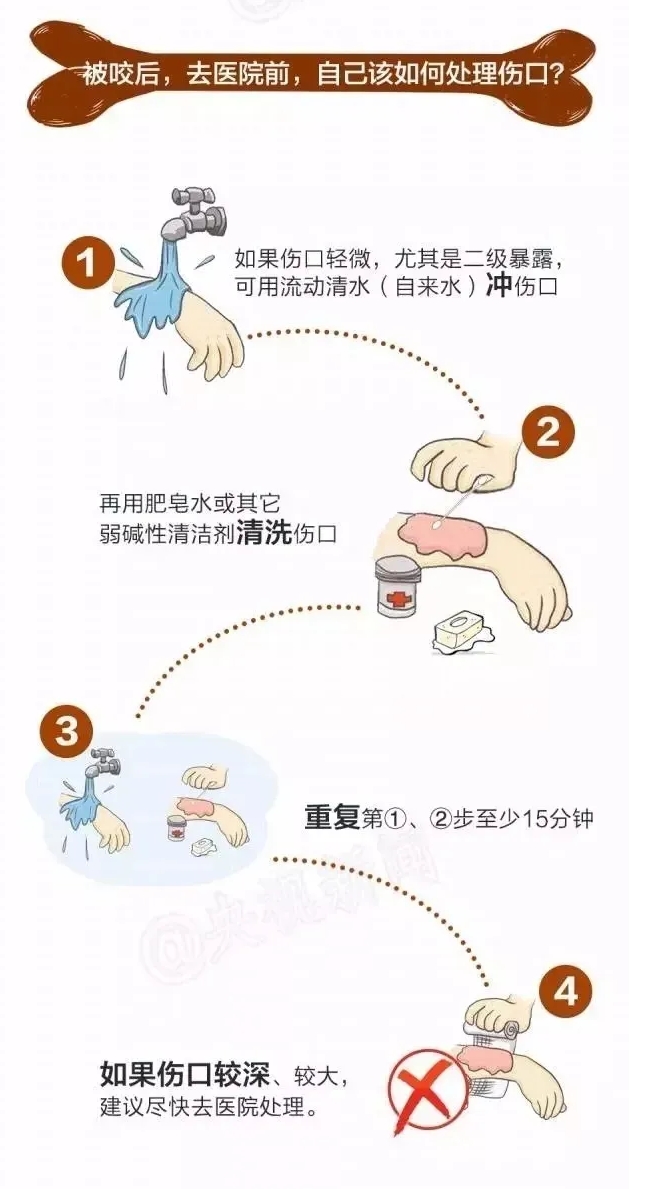 被咬后，去医院前，自己该如何处理伤口？

1

如果伤口轻微，尤其是二级暴露，可用流动清水（自来水）冲伤口

2

再用肥皂水或其它弱碱性清洁剂清洗伤口

3

重复第①、②步至少15分钟

@央视新闻

4

如果伤口较深、较大，建议尽快去医院处理。